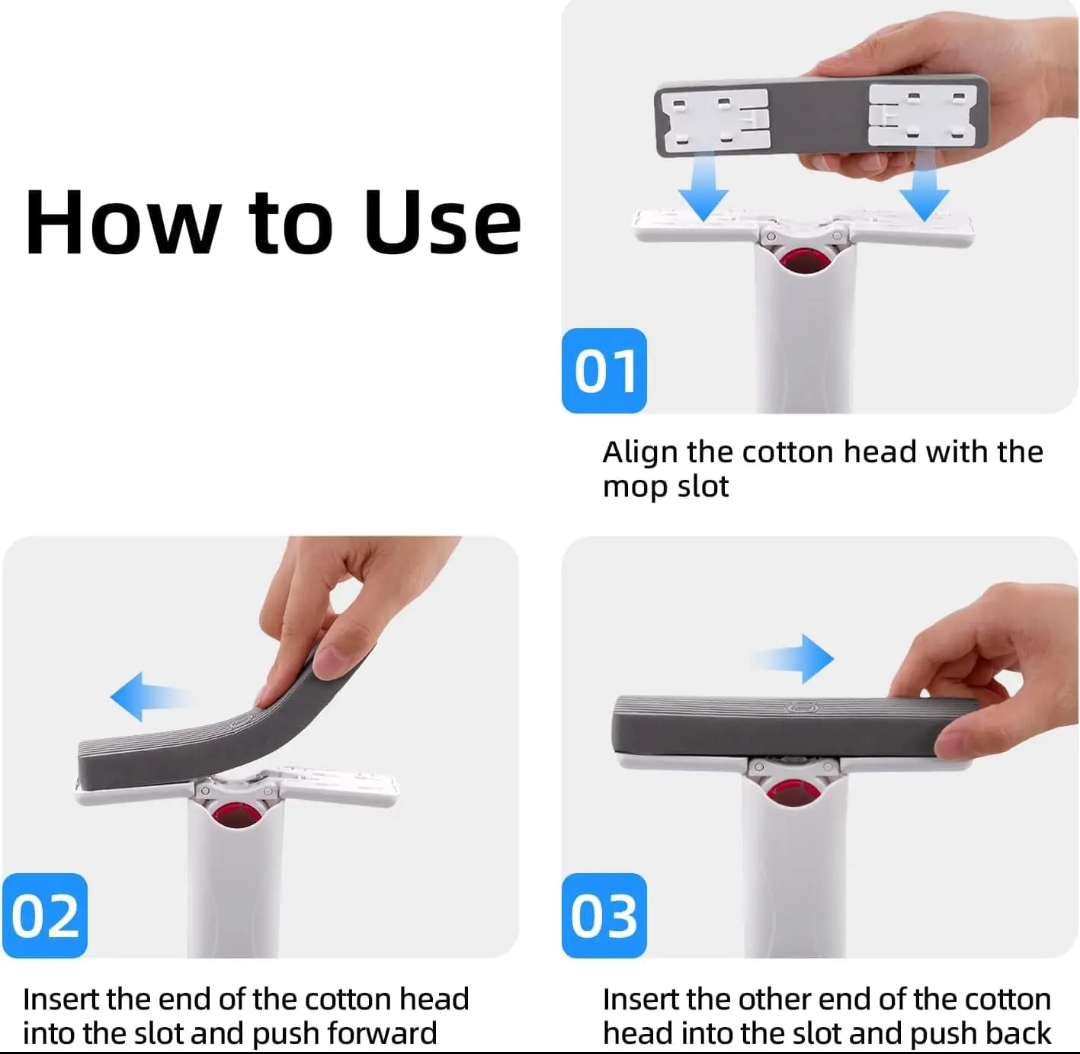 How to Use

01

Align the cotton head with the mop slot

02

Insert the end of the cotton head into the slot and push forward

03

Insert the other end of the cotton head into the slot and push back