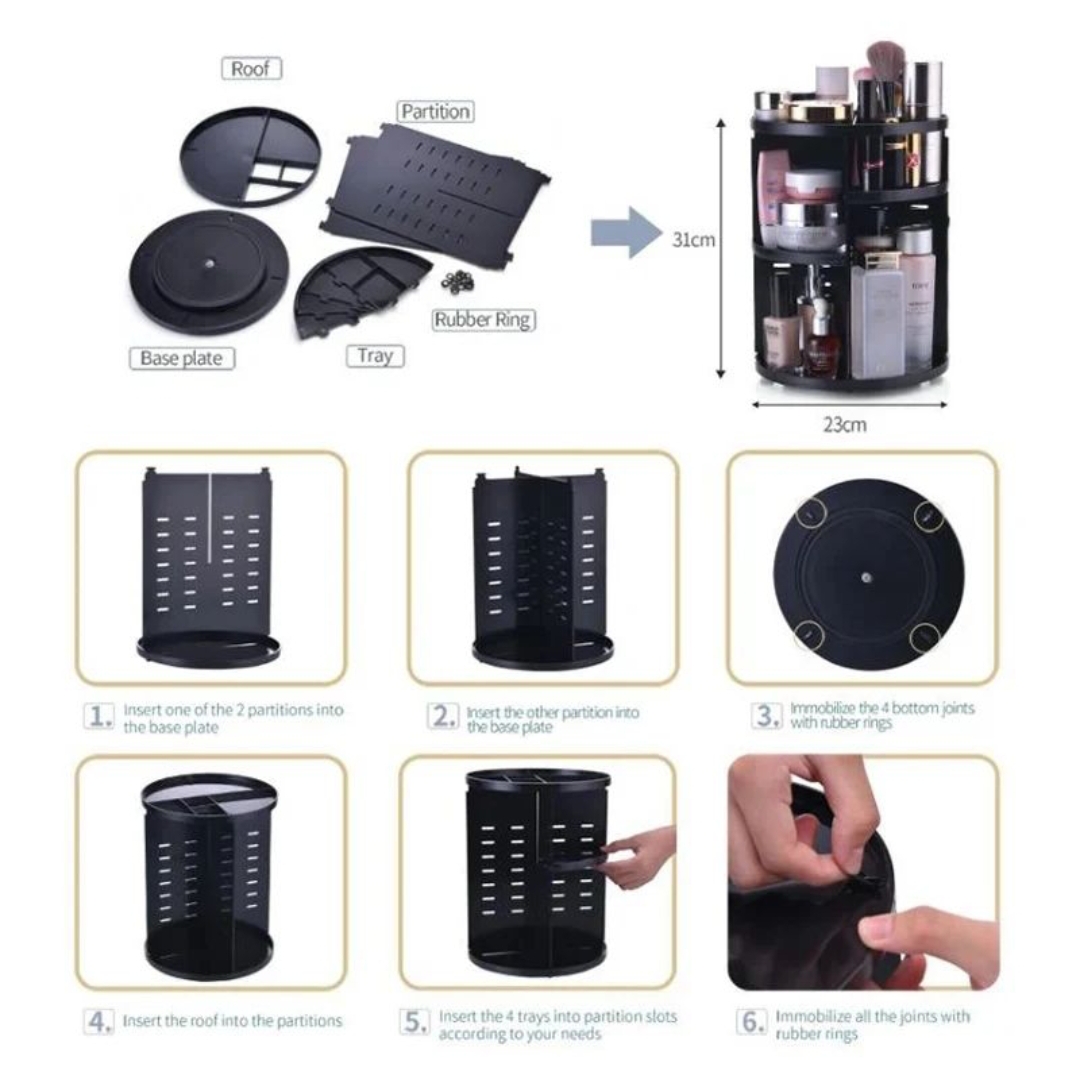 Roof

Partition

Rubber Ring

Base plate

Tray

31cm

23cm

1. Insert one of the 2 partitions into the base plate

2. Insert the other partition into the base plate

3. Immobilize the 4 bottom joints with rubber rings

4. Insert the roof into the partitions

5. Insert the 4 trays into partition slots according to your needs

6. Immobilize all the joints with rubber rings