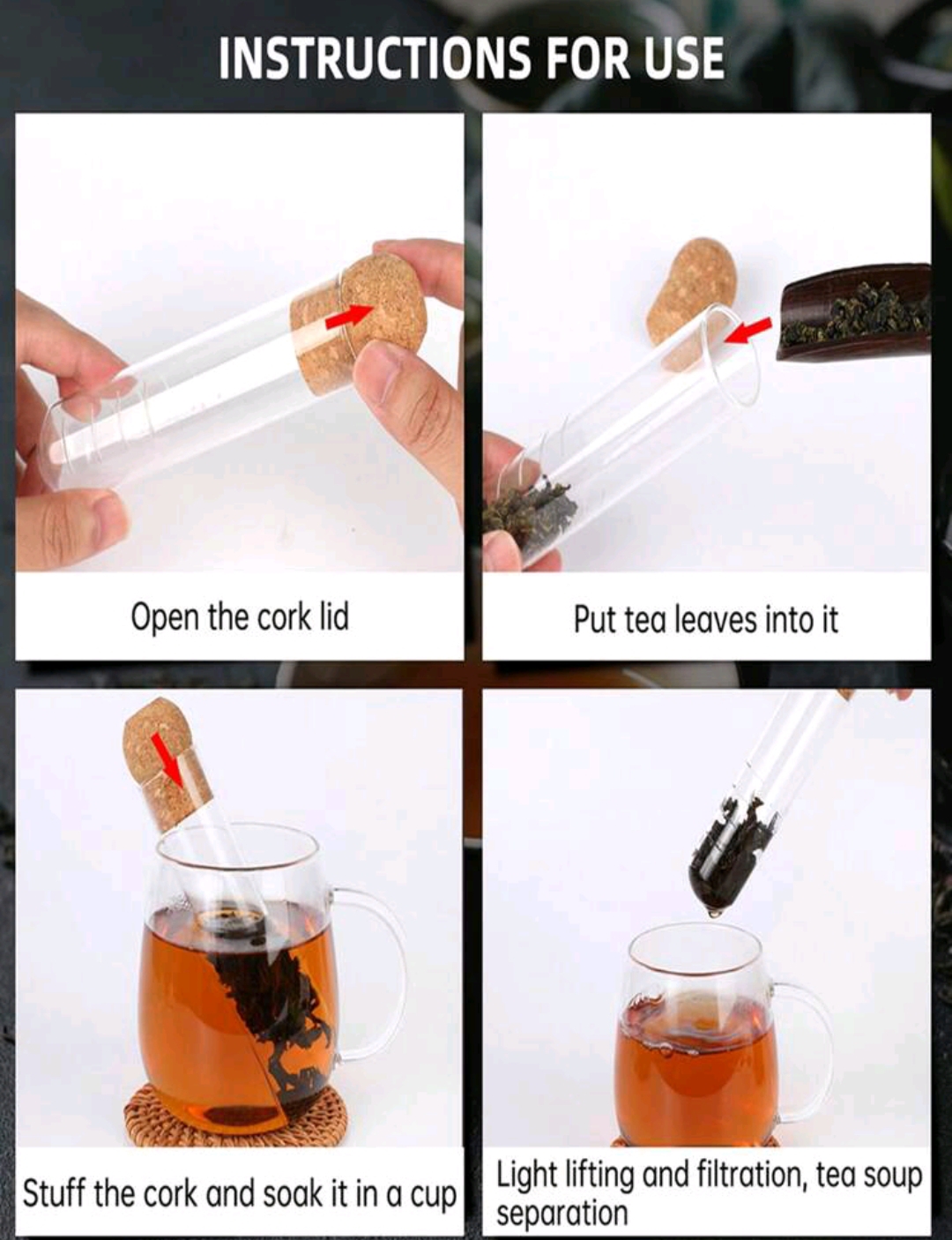 INSTRUCTIONS FOR USE

Open the cork lid

Put tea leaves into it

Stuff the cork and soak it in a cup

Light lifting and filtration, tea soup separation