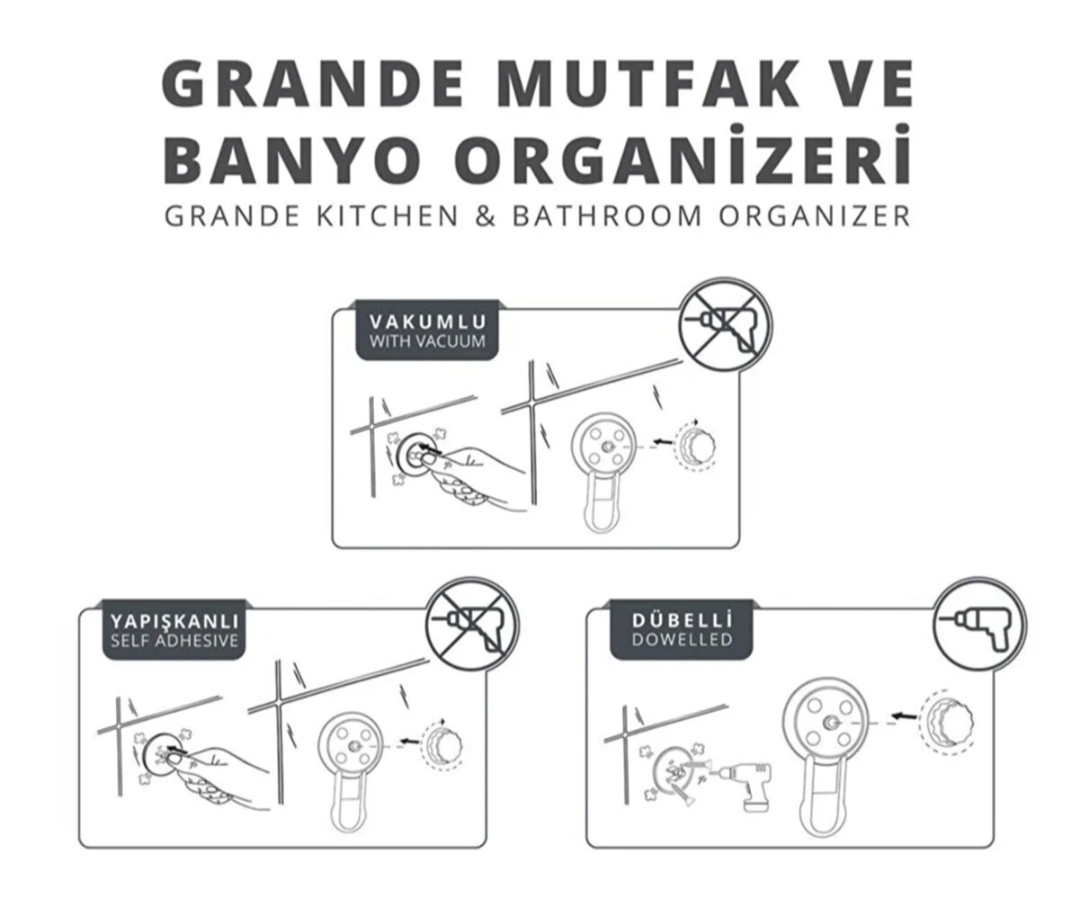 GRANDE MUTFAK VE BANYO ORGANİZERİ
GRANDE KITCHEN & BATHROOM ORGANIZER

VAKUMLU
WITH VACUUM

YAPIŞKANLI
SELF ADHESIVE

DÜBELLİ
DOWELLED